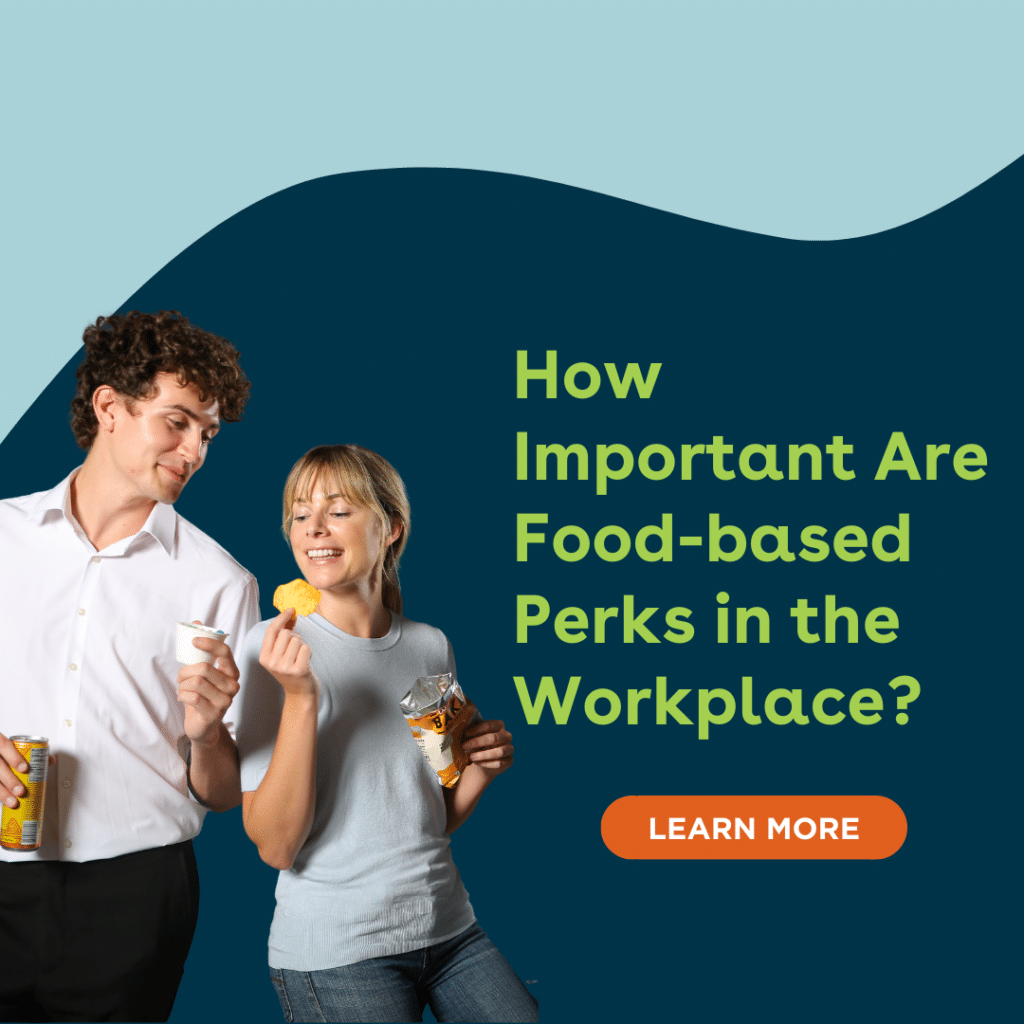 How Important Are Food-based Perks in the Workplace?

LEARN MORE